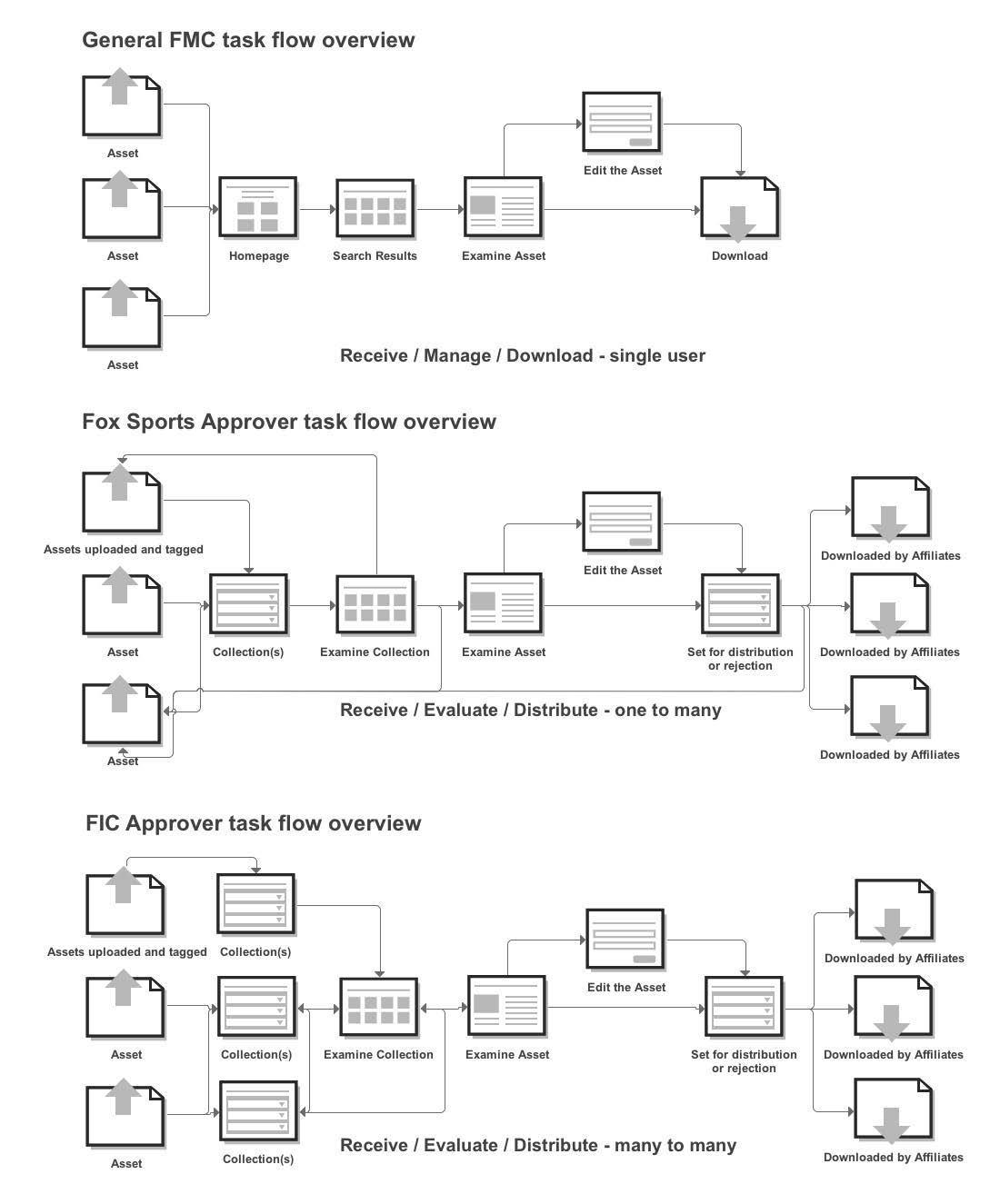 General FMC task flow overview

Asset

Asset

Asset

Homepage

Search Results

Examine Asset

Edit the Asset

Download

Receive / Manage / Download - single user

Fox Sports Approver task flow overview

Assets uploaded and tagged

Asset

Asset

Collection(s)

Examine Collection

Examine Asset

Edit the Asset

Set for distribution or rejection

Downloaded by Affiliates

Downloaded by Affiliates

Downloaded by Affiliates

Receive / Evaluate / Distribute - one to many

FIC Approver task flow overview

Assets uploaded and tagged

Collection(s)

Asset

Collection(s)

Asset

Collection(s)

Examine Collection

Examine Asset

Edit the Asset

Set for distribution or rejection

Downloaded by Affiliates

Downloaded by Affiliates

Downloaded by Affiliates

Receive / Evaluate / Distribute - many to many